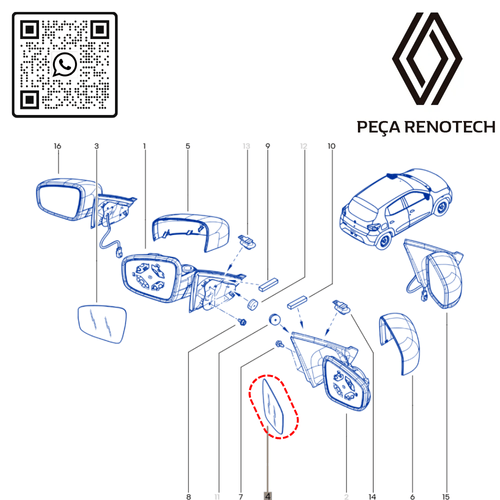 PEÇA RENOTECH

16
3
1
5
13
9
12
10

8
11
7
4
2
14
6
15